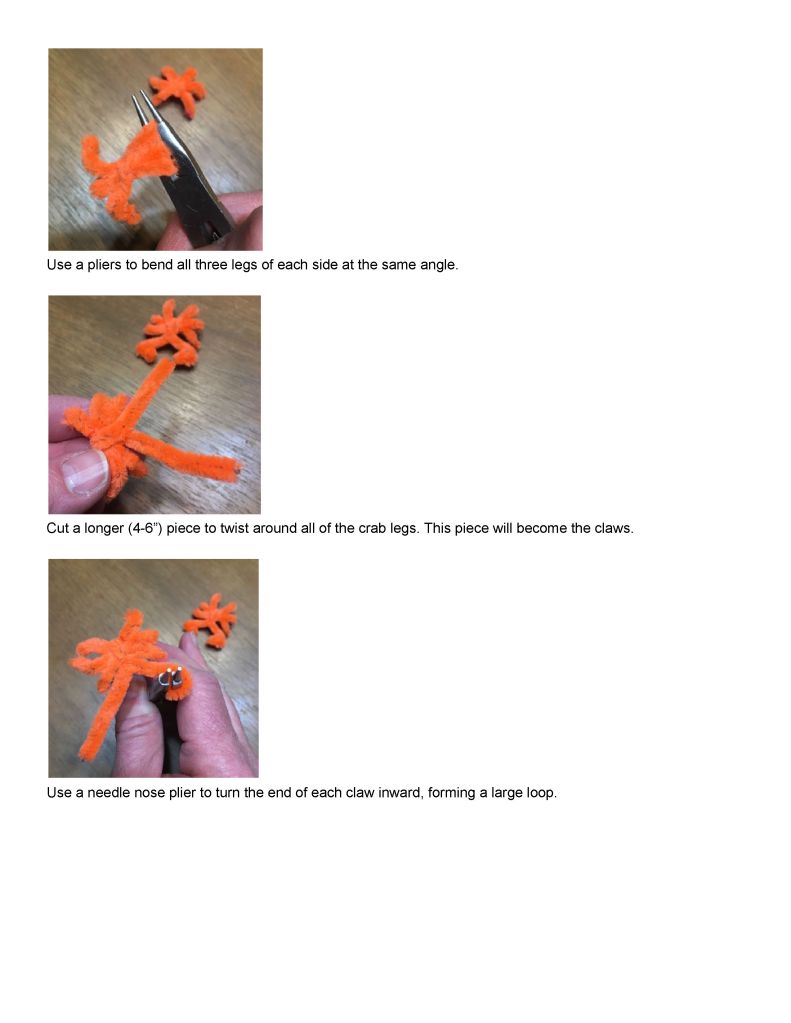 Use a pliers to bend all three legs of each side at the same angle.

Cut a longer (4-6") piece to twist around all of the crab legs. This piece will become the claws.

Use a needle nose plier to turn the end of each claw inward, forming a large loop.